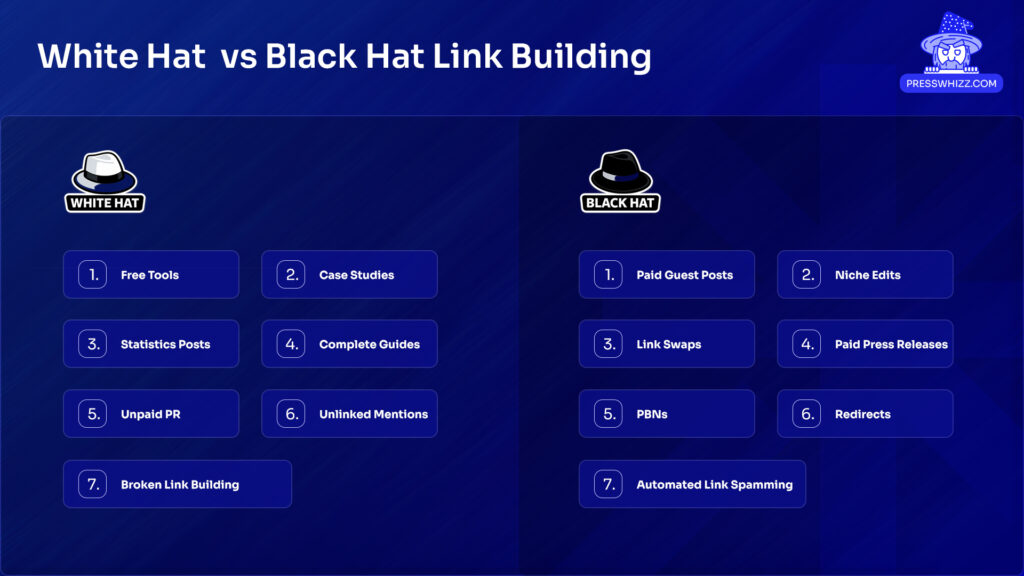 White Hat vs Black Hat Link Building

PRESSWHIZZ.COM

WHITE HAT

1. Free Tools
2. Case Studies
3. Statistics Posts
4. Complete Guides
5. Unpaid PR
6. Unlinked Mentions
7. Broken Link Building

BLACK HAT

1. Paid Guest Posts
2. Niche Edits
3. Link Swaps
4. Paid Press Releases
5. PBNs
6. Redirects
7. Automated Link Spamming