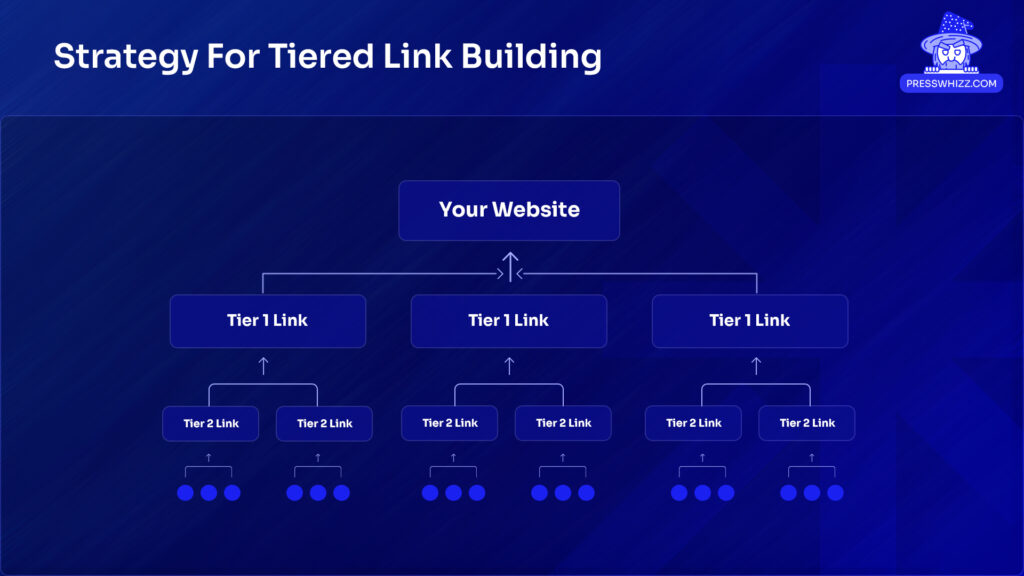 Strategy For Tiered Link Building

PRESSWHIZZ.COM

Your Website

Tier 1 Link

Tier 1 Link

Tier 1 Link

Tier 2 Link

Tier 2 Link

Tier 2 Link

Tier 2 Link

Tier 2 Link

Tier 2 Link